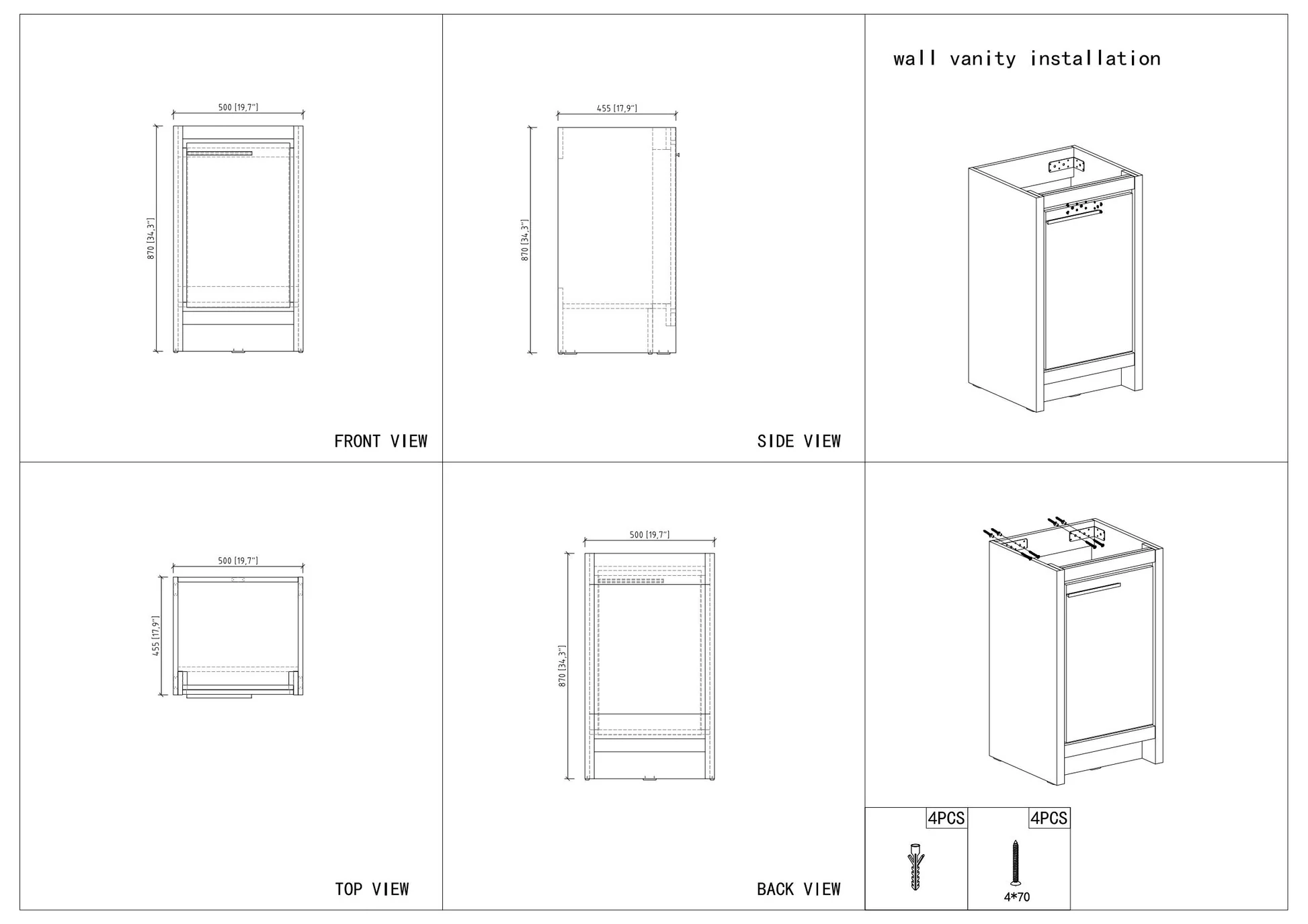 500 [19,7"]

870 [34,3"]

FRONT VIEW

455 [17,9"]

870 [34,3"]

SIDE VIEW

wall vanity installation

500 [19,7"]

455 [17,9"]

TOP VIEW

500 [19,7"]

870 [34,3"]

BACK VIEW

4PCS

4PCS

4*70