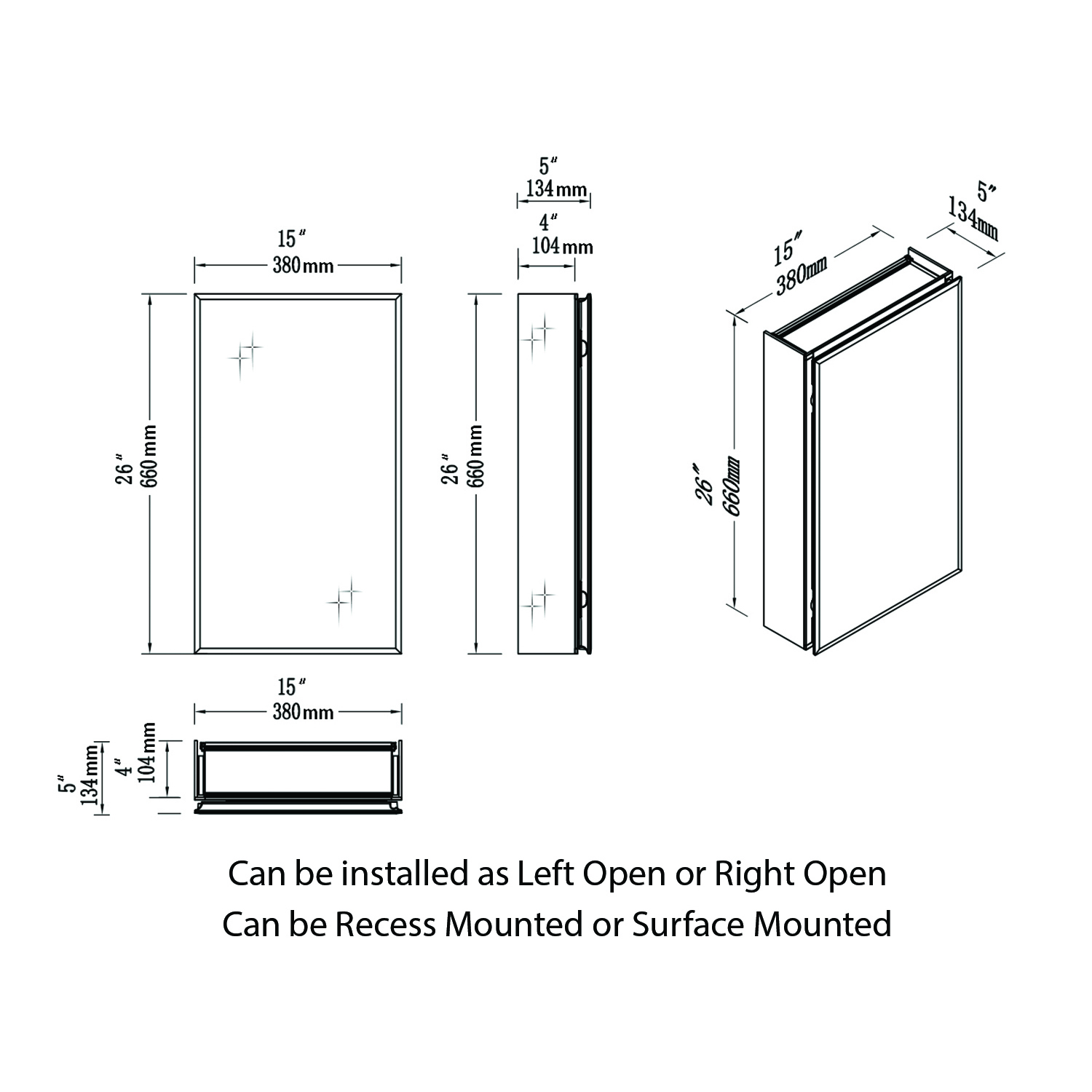 15"
380mm

26"
660mm

5"
134mm

4"
104mm

26"
660mm

15"
380mm

5"
134mm

26"
660mm

15"
380mm

5"
134mm

4"
104mm

Can be installed as Left Open or Right Open
Can be Recess Mounted or Surface Mounted