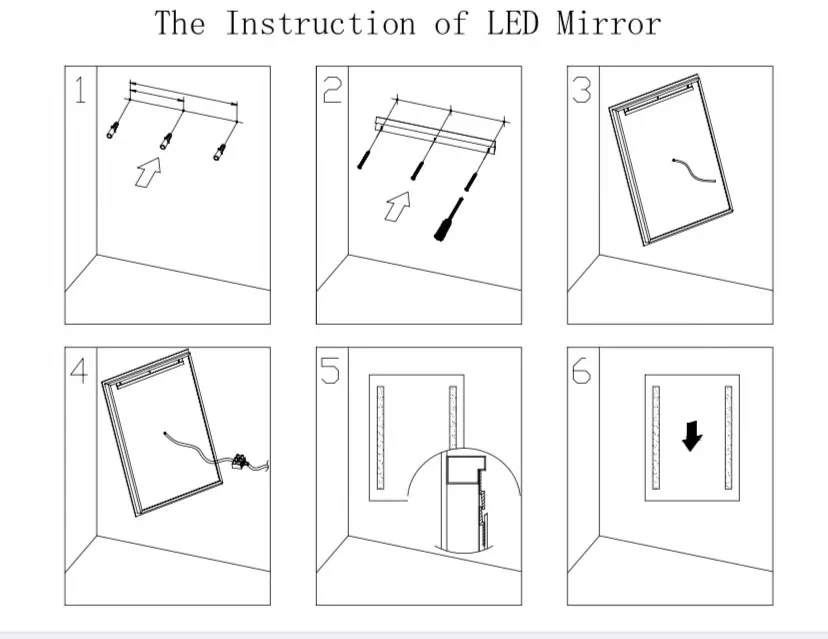 The Instruction of LED Mirror

1

2

3

4

5

6